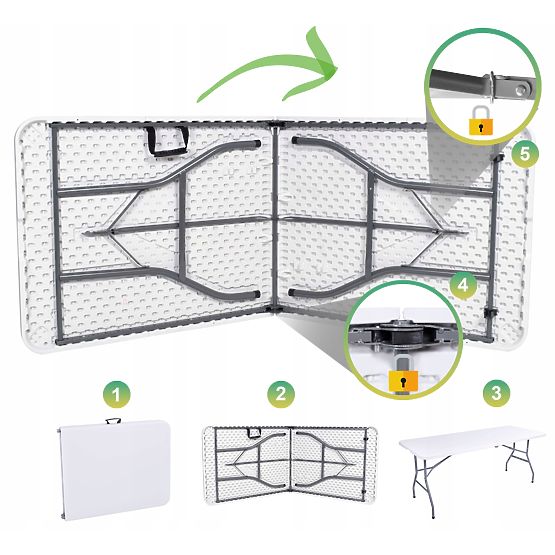 5

4

1

2

3