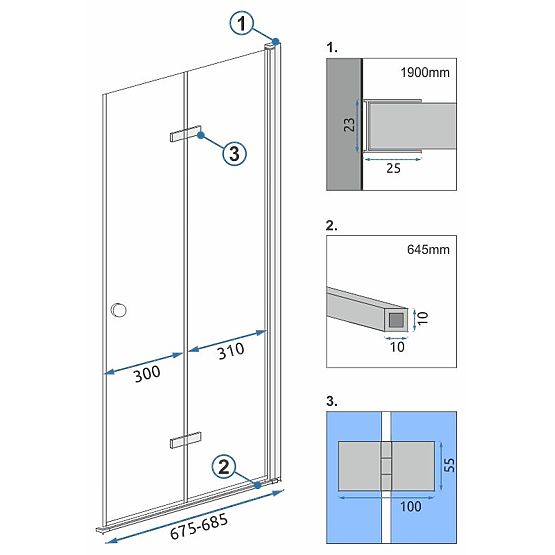 1

3

300

310

2

675-685

1.

1900mm

23

25

2.

645mm

10

10

3.

55

100