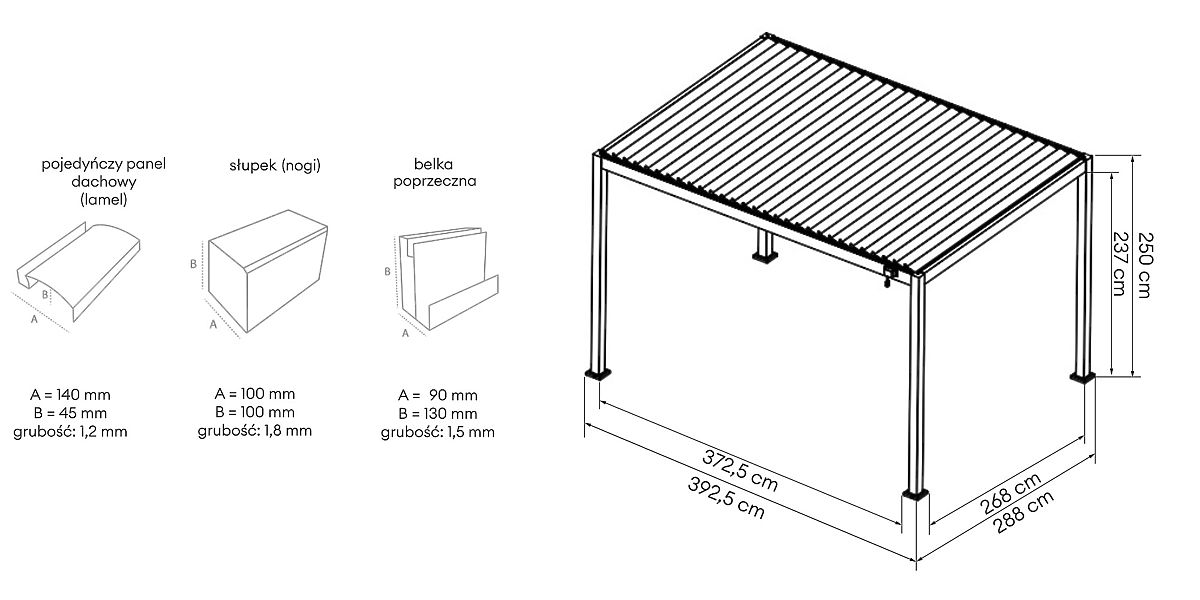 pojedyńczy panel dachowy (lamel)

B

A

A = 140 mm
B = 45 mm
grubość: 1,2 mm

słupek (nogi)

B

A

A = 100 mm
B = 100 mm
grubość: 1,8 mm

belka poprzeczna

B

A

A = 90 mm
B = 130 mm
grubość: 1,5 mm

250 cm
237 cm
372,5 cm
392,5 cm
268 cm
288 cm