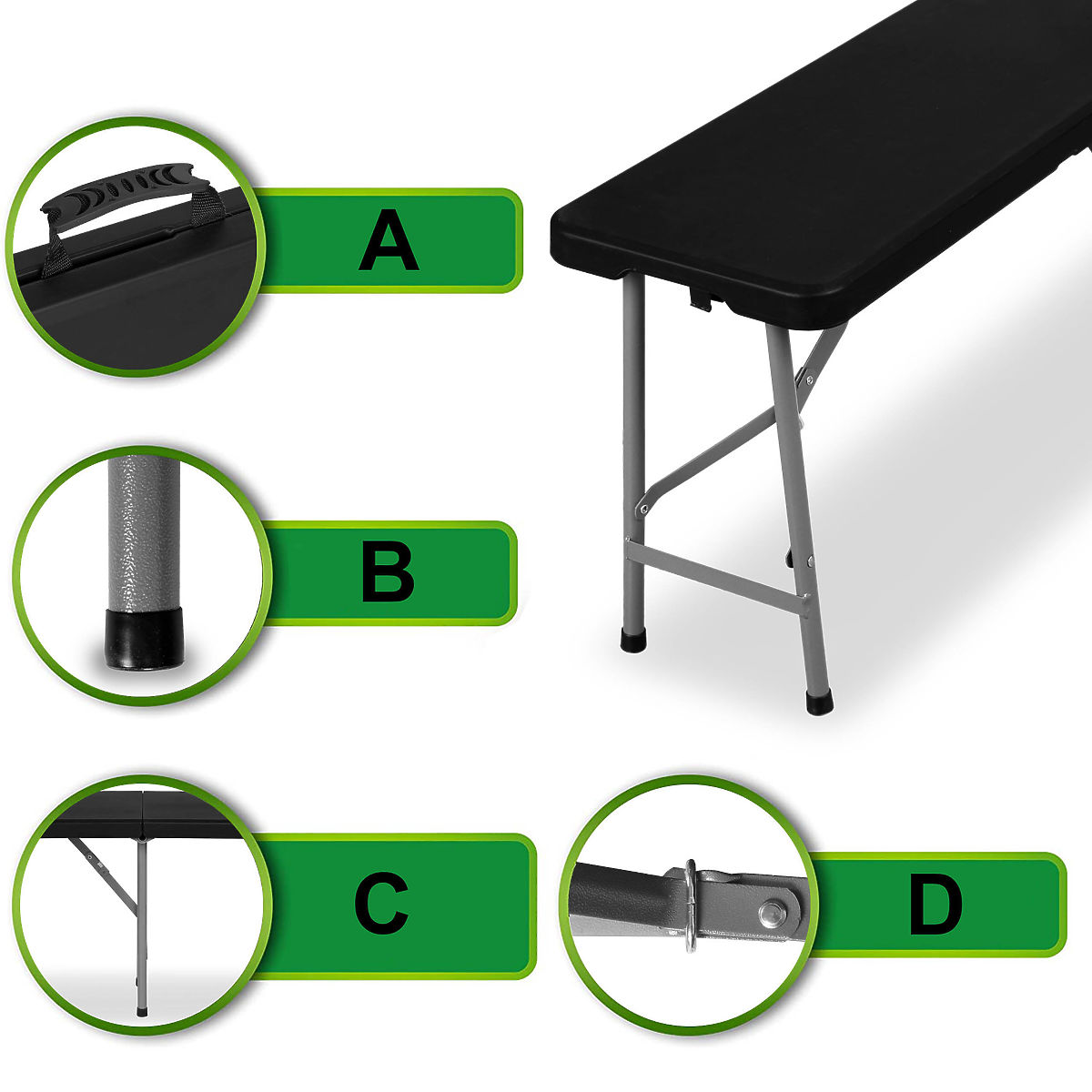 A

B

C

D